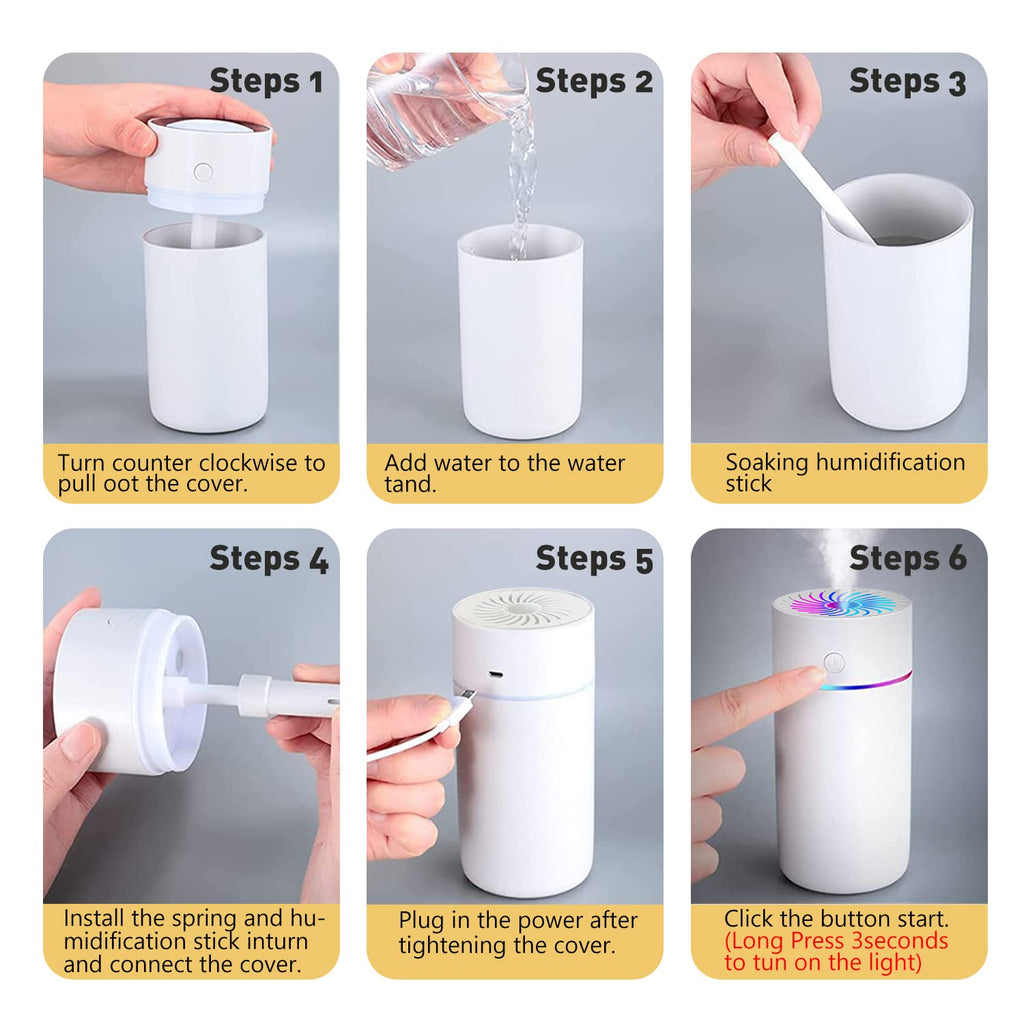 Steps 1

Turn counter clockwise to pull oot the cover.

Steps 2

Add water to the water tand.

Steps 3

Soaking humidification stick

Steps 4

Install the spring and humidification stick inturn and connect the cover.

Steps 5

Plug in the power after tightening the cover.

Steps 6

Click the button start. (Long Press 3seconds to tun on the light)